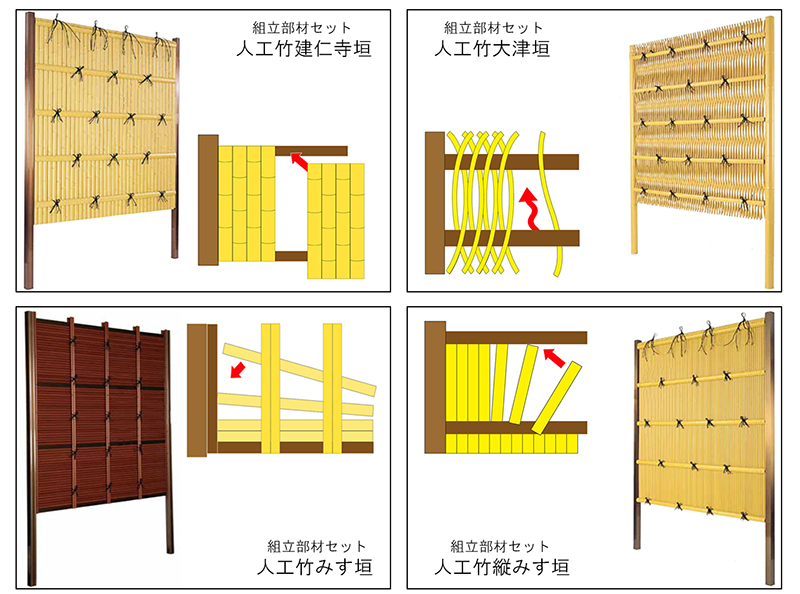 組立部材セット
人工竹建仁寺垣

組立部材セット
人工竹大津垣

組立部材セット
人工竹みす垣

組立部材セット
人工竹縦みす垣